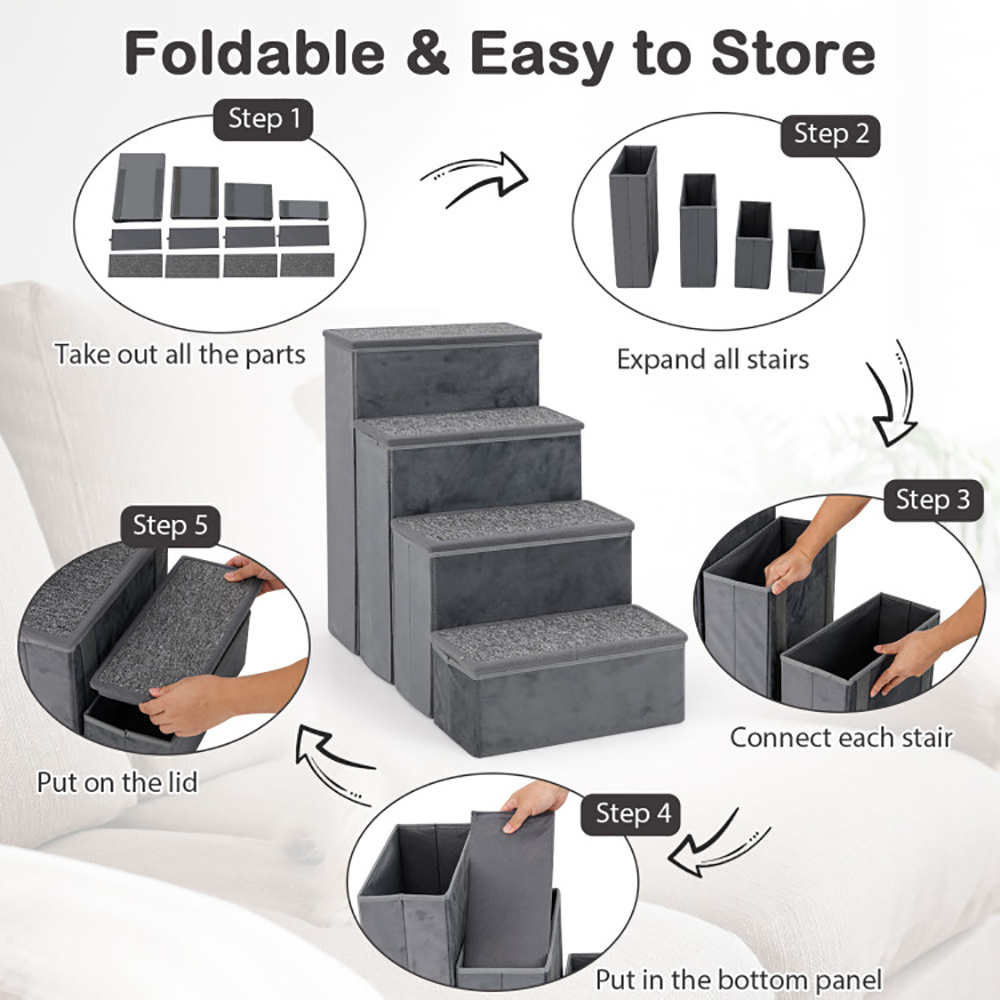 Foldable & Easy to Store

Step 1

Take out all the parts

Step 2

Expand all stairs

Step 3

Connect each stair

Step 4

Put in the bottom panel

Step 5

Put on the lid